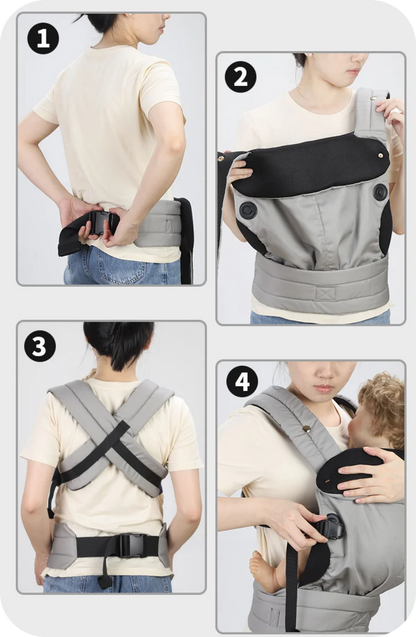 1

2

3

4